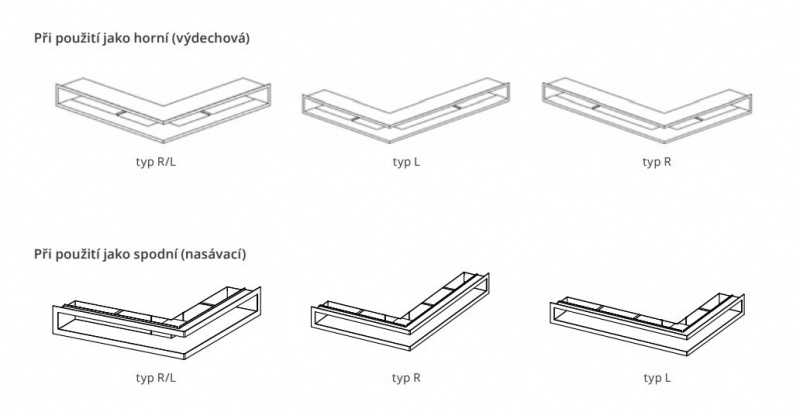 Při použití jako horní (výdechová)

typ R/L

typ L

typ R

Při použití jako spodní (nasávací)

typ R/L

typ R

typ L