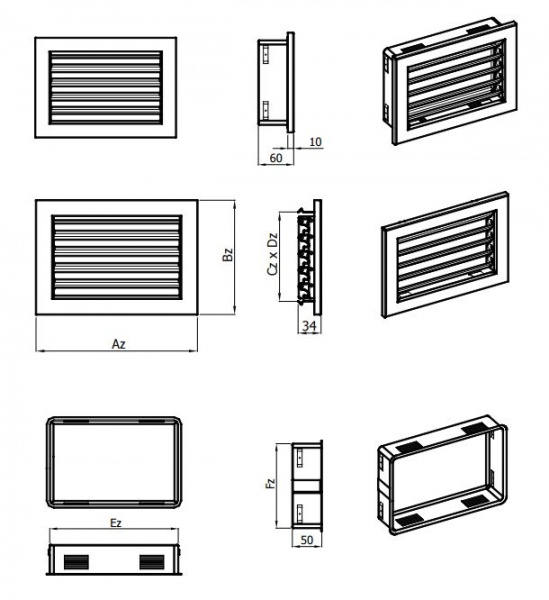 10
60
Bz
Cz x Dz
34
Az
Fz
Ez
50