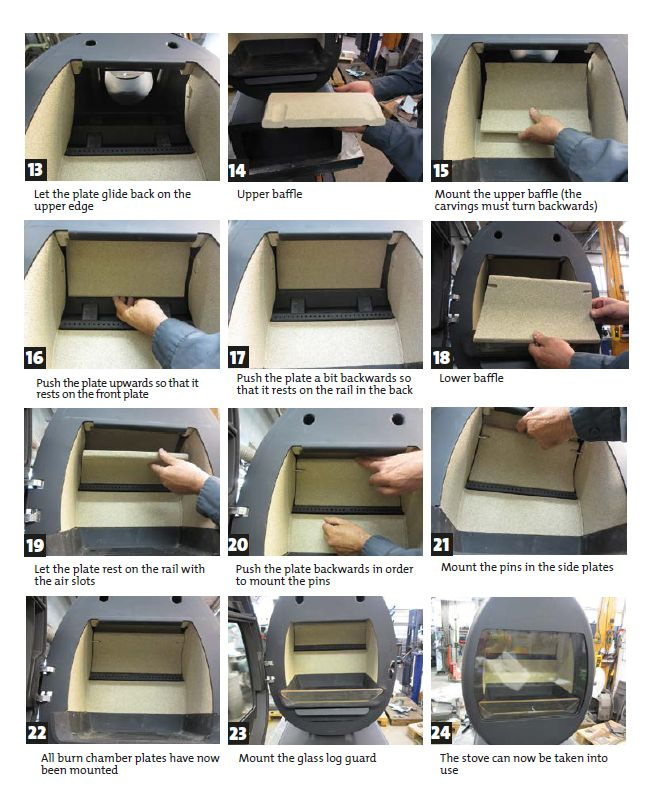 13
Let the plate glide back on the upper edge

14
Upper baffle

15
Mount the upper baffle (the carvings must turn backwards)

16
Push the plate upwards so that it rests on the front plate

17
Push the plate a bit backwards so that it rests on the rail in the back

18
Lower baffle

19
Let the plate rest on the rail with the air slots

20
Push the plate backwards in order to mount the pins

21
Mount the pins in the side plates

22
All burn chamber plates have now been mounted

23
Mount the glass log guard

24
The stove can now be taken into use