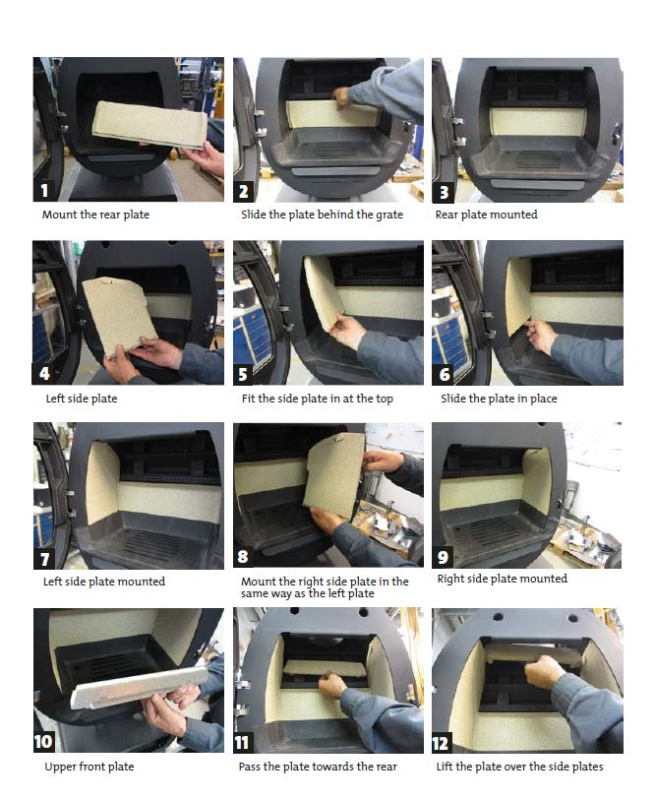 1
Mount the rear plate

2
Slide the plate behind the grate

3
Rear plate mounted

4
Left side plate

5
Fit the side plate in at the top

6
Slide the plate in place

7
Left side plate mounted

8
Mount the right side plate in the same way as the left plate

9
Right side plate mounted

10
Upper front plate

11
Pass the plate towards the rear

12
Lift the plate over the side plates