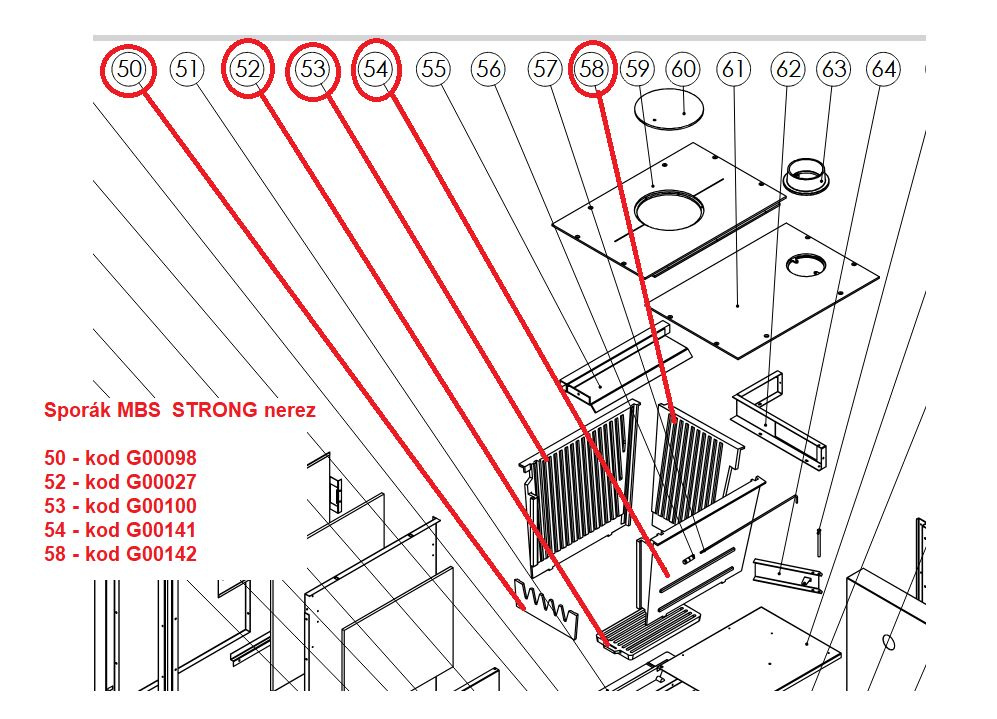 50 51 52 53 54 55 56 57 58 59 60 61 62 63 64

Sporák MBS STRONG nerez

50 - kod G00098
52 - kod G00027
53 - kod G00100
54 - kod G00141
58 - kod G00142