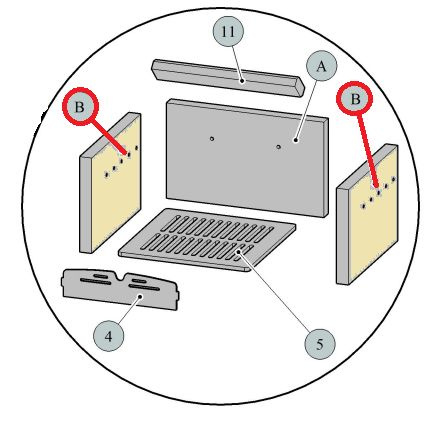 11
A
B
B
4
5