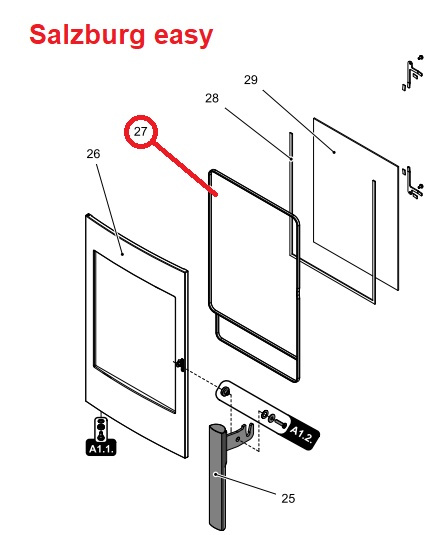 Salzburg easy

29

28

27

26

A1.1.

A1.2.

25